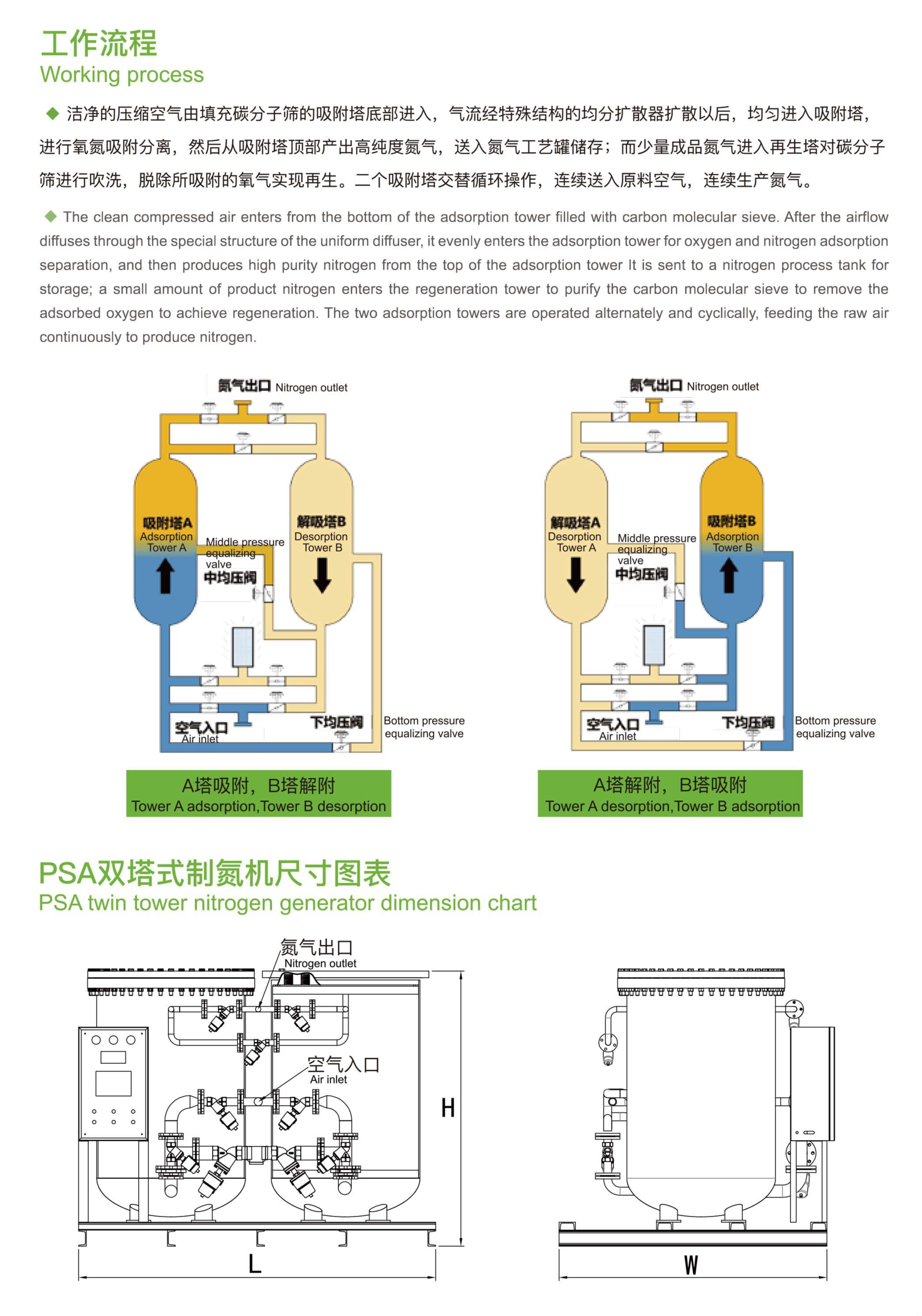 工作流程
Working process

◆ 洁净的压缩空气由填充碳分子筛的吸附塔底部进入，气流经特殊结构的均分扩散器扩散以后，均匀进入吸附塔，进行氧氮吸附分离，然后从吸附塔顶部产出高纯度氮气，送入氮气工艺罐储存；而少量成品氮气进入再生塔对碳分子筛进行吹洗，脱除所吸附的氧气实现再生。二个吸附塔交替循环操作，连续送入原料空气，连续生产氮气。

◆ The clean compressed air enters from the bottom of the adsorption tower filled with carbon molecular sieve. After the airflow diffuses through the special structure of the uniform diffuser, it evenly enters the adsorption tower for oxygen and nitrogen adsorption separation, and then produces high purity nitrogen from the top of the adsorption tower It is sent to a nitrogen process tank for storage; a small amount of product nitrogen enters the regeneration tower to purify the carbon molecular sieve to remove the adsorbed oxygen to achieve regeneration. The two adsorption towers are operated alternately and cyclically, feeding the raw air continuously to produce nitrogen.

氮气出口 Nitrogen outlet
吸附塔A Adsorption Tower A
Middle pressure equalizing valve
中均压阀
解吸塔B Desorption Tower B
空气入口 Air inlet
下均压阀
Bottom pressure equalizing valve
A塔吸附，B塔解附
Tower A adsorption,Tower B desorption

氮气出口 Nitrogen outlet
解吸塔A Desorption Tower A
Middle pressure equalizing valve
中均压阀
吸附塔B Adsorption Tower B
空气入口 Air inlet
下均压阀
Bottom pressure equalizing valve
A塔解附，B塔吸附
Tower A desorption,Tower B adsorption

PSA双塔式制氮机尺寸图表
PSA twin tower nitrogen generator dimension chart

氮气出口
Nitrogen outlet
空气入口
Air inlet
H
L
W